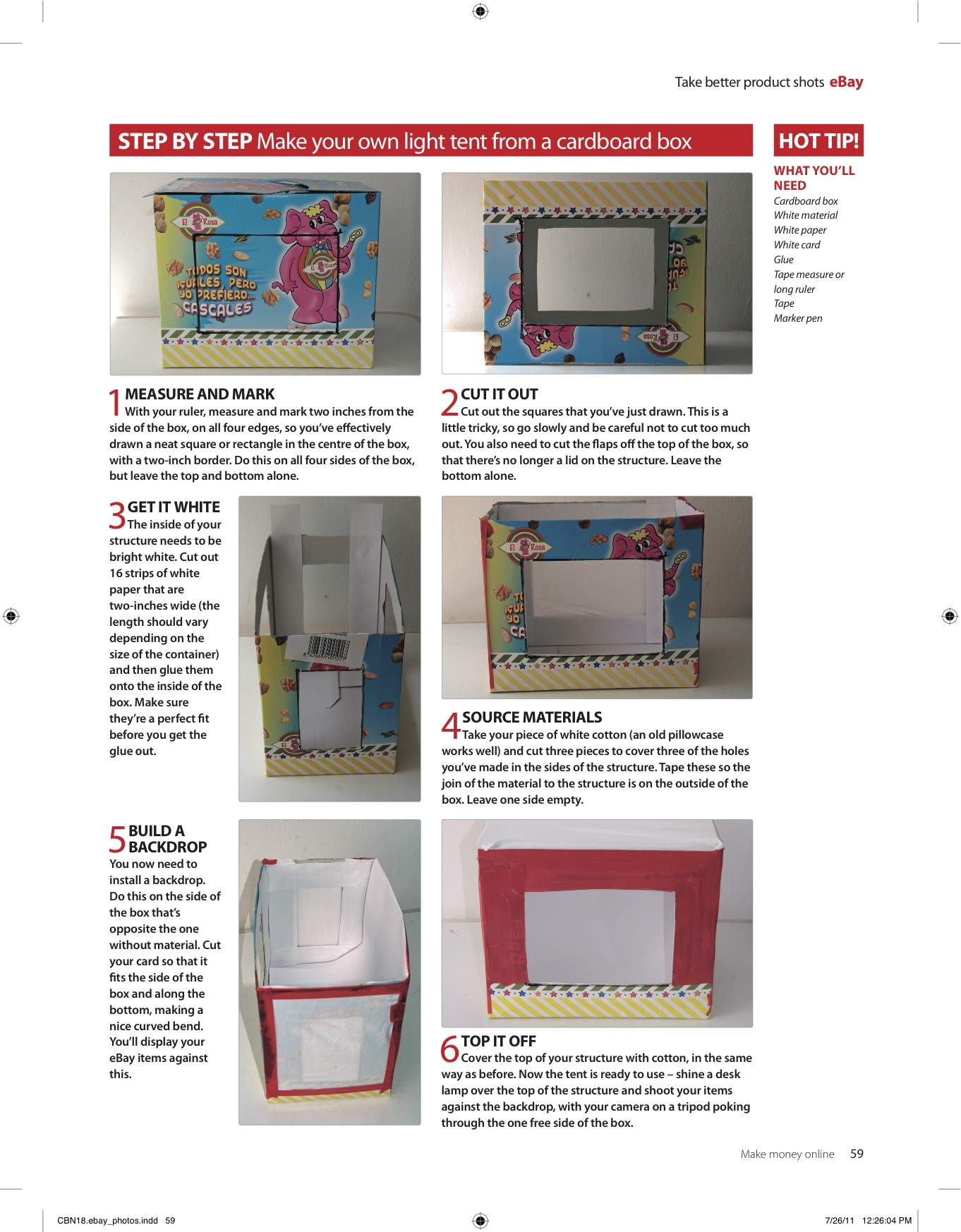 Take better product shots eBay

STEP BY STEP Make your own light tent from a cardboard box

El Rosa
TODOS SON IGUALES, PERO YO PREFIERO... CASCALES

1 MEASURE AND MARK
With your ruler, measure and mark two inches from the side of the box, on all four edges, so you've effectively drawn a neat square or rectangle in the centre of the box, with a two-inch border. Do this on all four sides of the box, but leave the top and bottom alone.

2 CUT IT OUT
Cut out the squares that you've just drawn. This is a little tricky, so go slowly and be careful not to cut too much out. You also need to cut the flaps off the top of the box, so that there's no longer a lid on the structure. Leave the bottom alone.

3 GET IT WHITE
The inside of your structure needs to be bright white. Cut out 16 strips of white paper that are two-inches wide (the length should vary depending on the size of the container) and then glue them onto the inside of the box. Make sure they're a perfect fit before you get the glue out.

4 SOURCE MATERIALS
Take your piece of white cotton (an old pillowcase works well) and cut three pieces to cover three of the holes you've made in the sides of the structure. Tape these so the join of the material to the structure is on the outside of the box. Leave one side empty.

5 BUILD A BACKDROP
You now need to install a backdrop. Do this on the side of the box that's opposite the one without material. Cut your card so that it fits the side of the box and along the bottom, making a nice curved bend. You'll display your eBay items against this.

6 TOP IT OFF
Cover the top of your structure with cotton, in the same way as before. Now the tent is ready to use – shine a desk lamp over the top of the structure and shoot your items against the backdrop, with your camera on a tripod poking through the one free side of the box.

HOT TIP!
WHAT YOU'LL NEED
Cardboard box
White material
White paper
White card
Glue
Tape measure or long ruler
Tape
Marker pen

Make money online 59

CBN18.ebay_photos.indd 59
7/26/11 12:26:04 PM